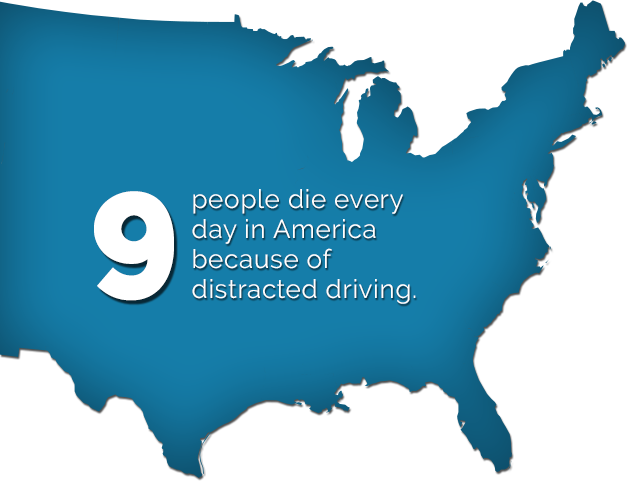 9 people die every day in America because of distracted driving.