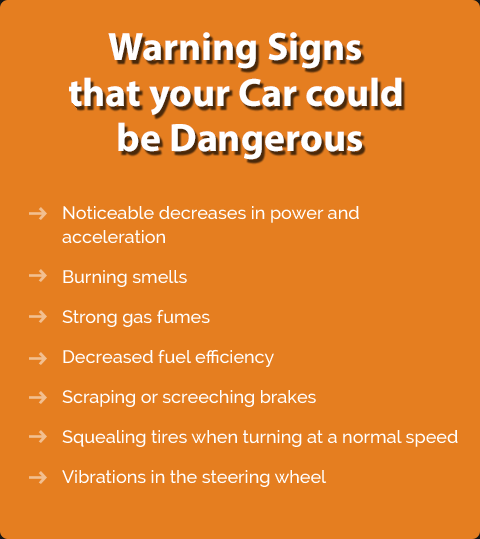 Warning Signs that your Car could be Dangerous

→ Noticeable decreases in power and acceleration

→ Burning smells

→ Strong gas fumes

→ Decreased fuel efficiency

→ Scraping or screeching brakes

→ Squealing tires when turning at a normal speed

→ Vibrations in the steering wheel